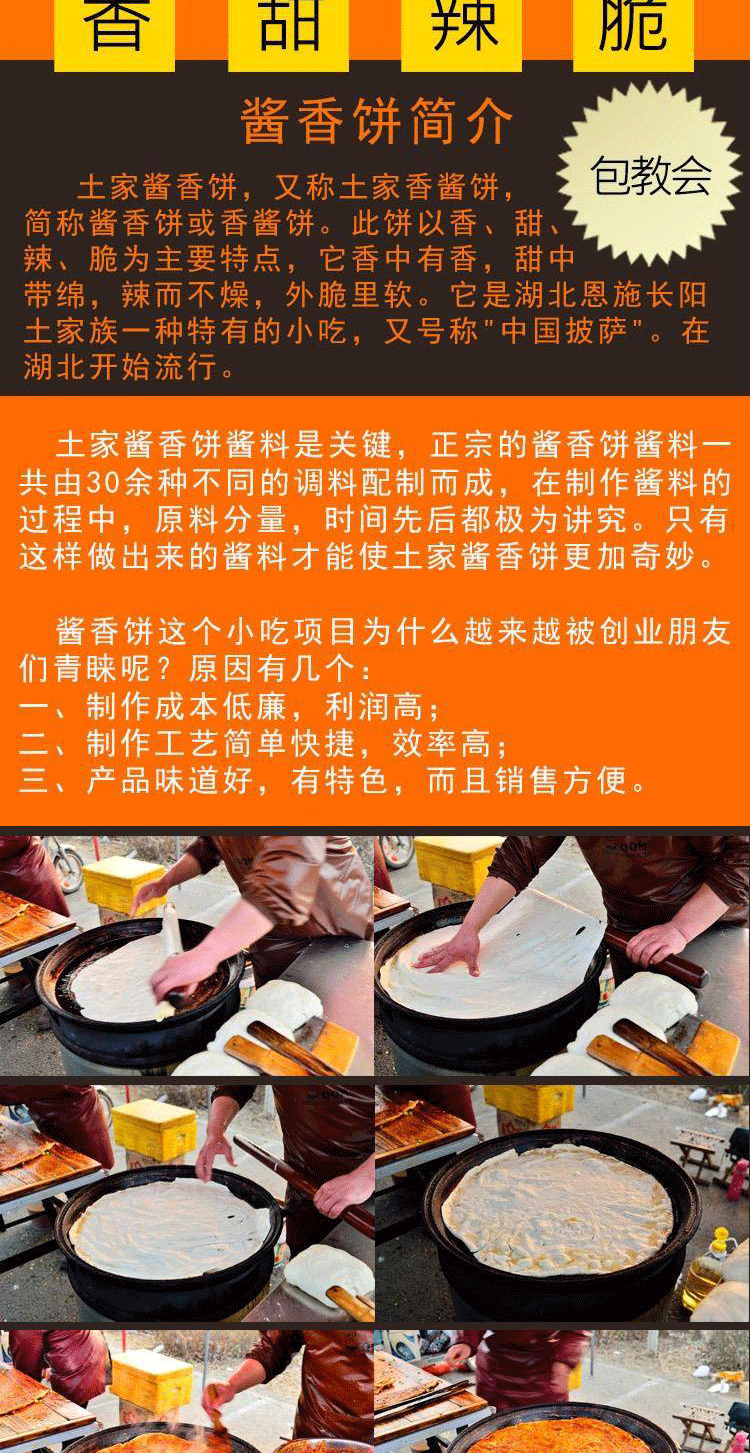 香 甜 辣 脆

酱香饼简介

包教会

土家酱香饼，又称土家香酱饼，简称酱香饼或香酱饼。此饼以香、甜、辣、脆为主要特点，它香中有香，甜中带绵，辣而不燥，外脆里软。它是湖北恩施长阳土家族一种特有的小吃，又号称"中国披萨"。在湖北开始流行。

土家酱香饼酱料是关键，正宗的酱香饼酱料一共由30余种不同的调料配制而成，在制作酱料的过程中，原料分量，时间先后都极为讲究。只有这样做出来的酱料才能使土家酱香饼更加奇妙。

酱香饼这个小吃项目为什么越来越被创业朋友们青睐呢？原因有几个：
一、制作成本低廉，利润高；
二、制作工艺简单快捷，效率高；
三、产品味道好，有特色，而且销售方便。